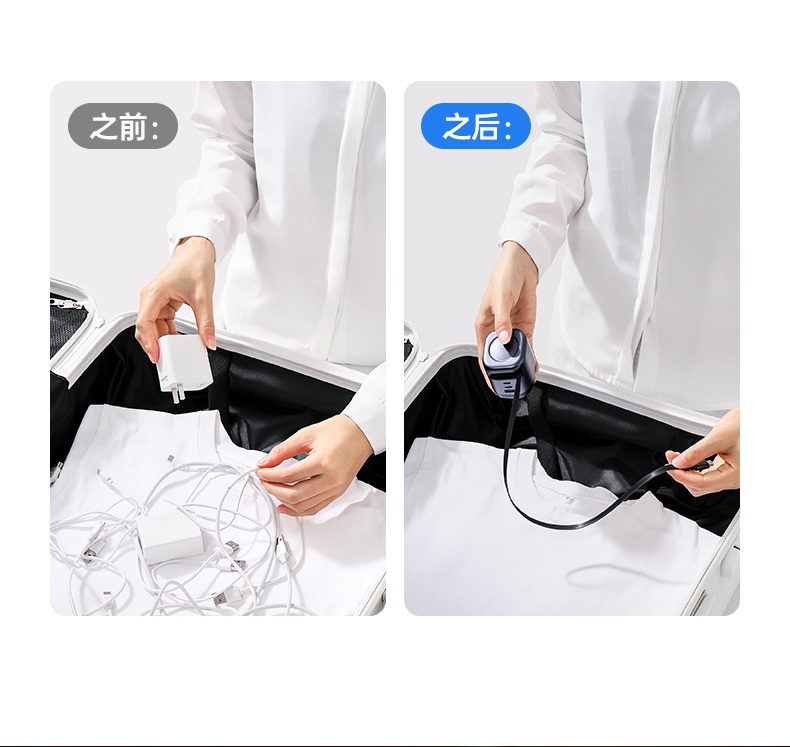 之前:

之后: