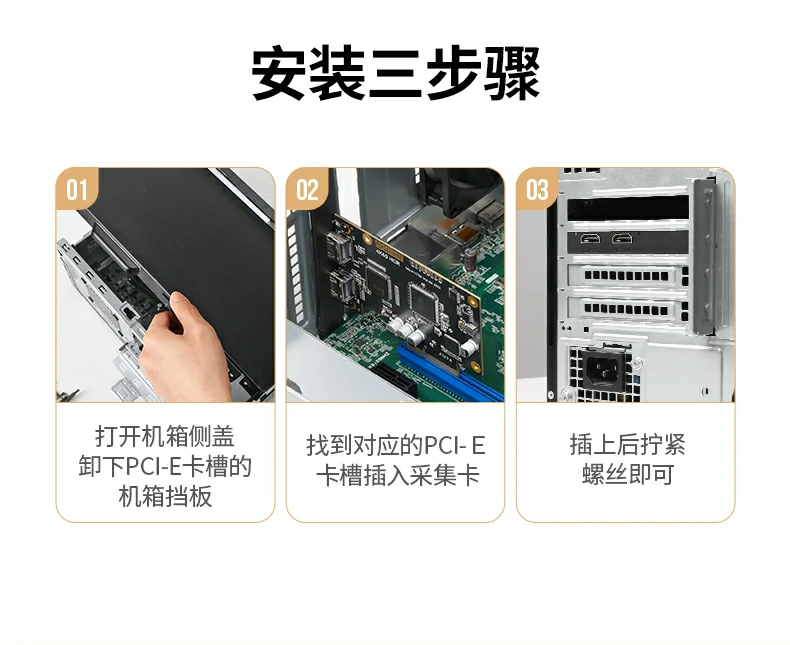 安装三步骤

01

打开机箱侧盖
卸下PCI-E卡槽的
机箱挡板

02

找到对应的PCI- E
卡槽插入采集卡

03

插上后拧紧
螺丝即可