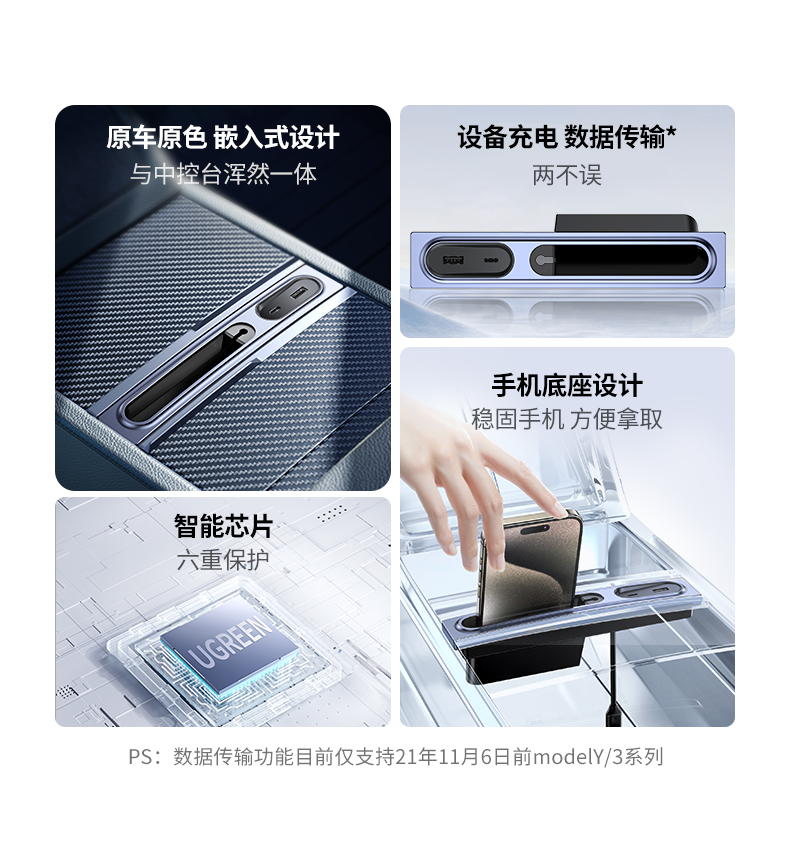 原车原色 嵌入式设计
与中控台浑然一体

设备充电 数据传输*
两不误

手机底座设计
稳固手机 方便拿取

智能芯片
六重保护

UGREEN

PS：数据传输功能目前仅支持21年11月6日前modelY/3系列