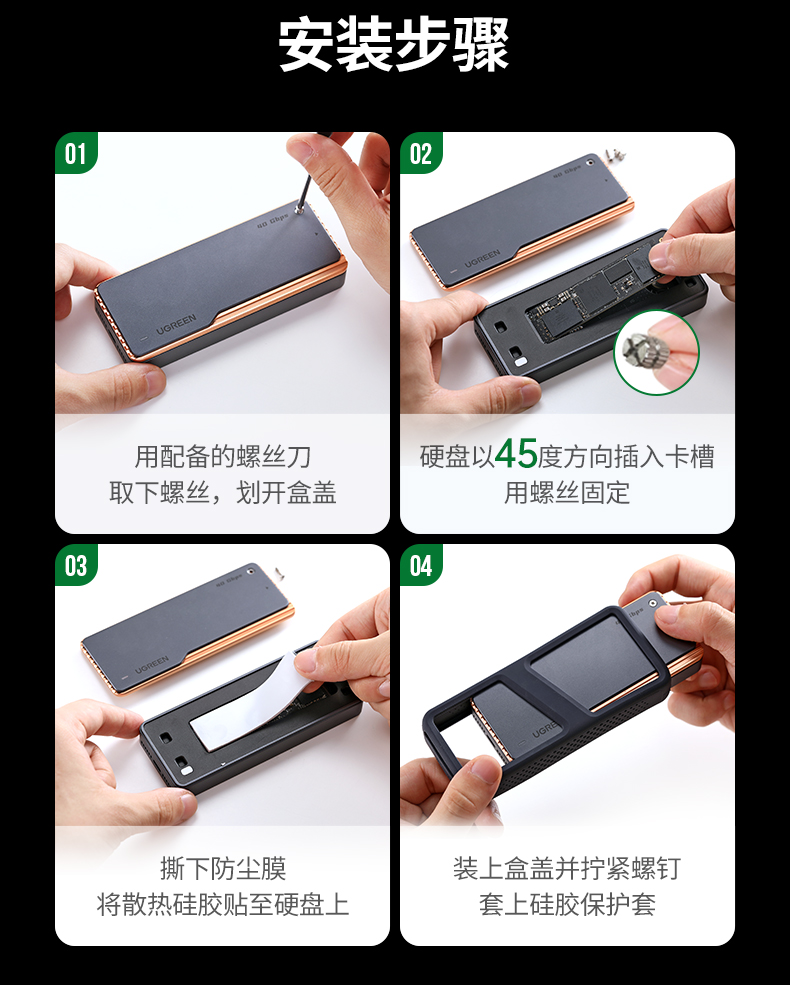 安装步骤

01

40 Gbps

UGREEN

用配备的螺丝刀
取下螺丝，划开盒盖

02

40 Gbps

UGREEN

硬盘以45度方向插入卡槽
用螺丝固定

03

40 Gbps

UGREEN

撕下防尘膜
将散热硅胶贴至硬盘上

04

Gbps

UGREEN

装上盒盖并拧紧螺钉
套上硅胶保护套