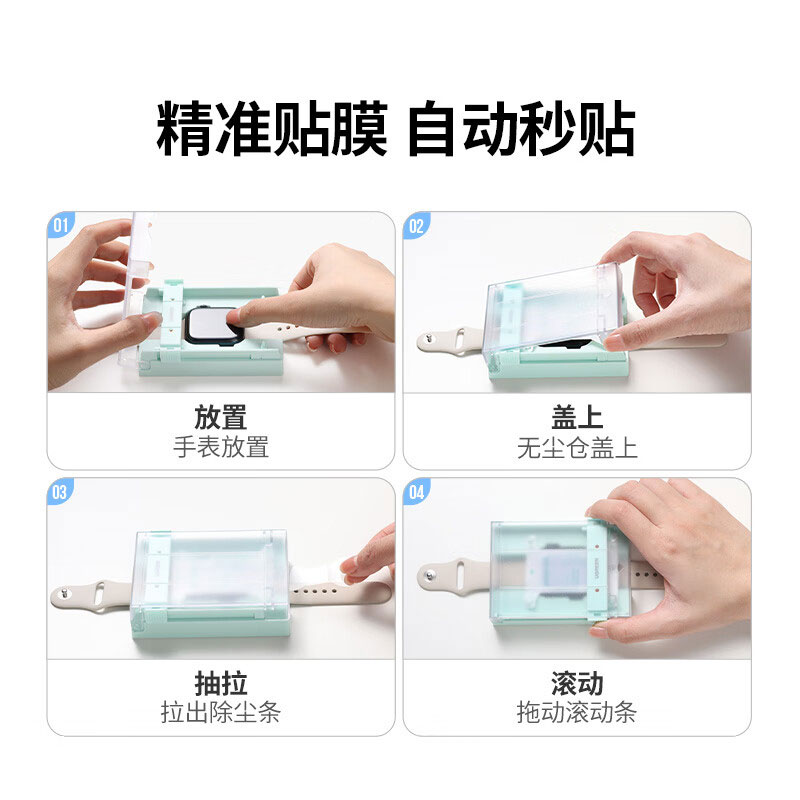 精准贴膜 自动秒贴

01

放置
手表放置

02

盖上
无尘仓盖上

03

抽拉
拉出除尘条

04

UGREEN

滚动
拖动滚动条