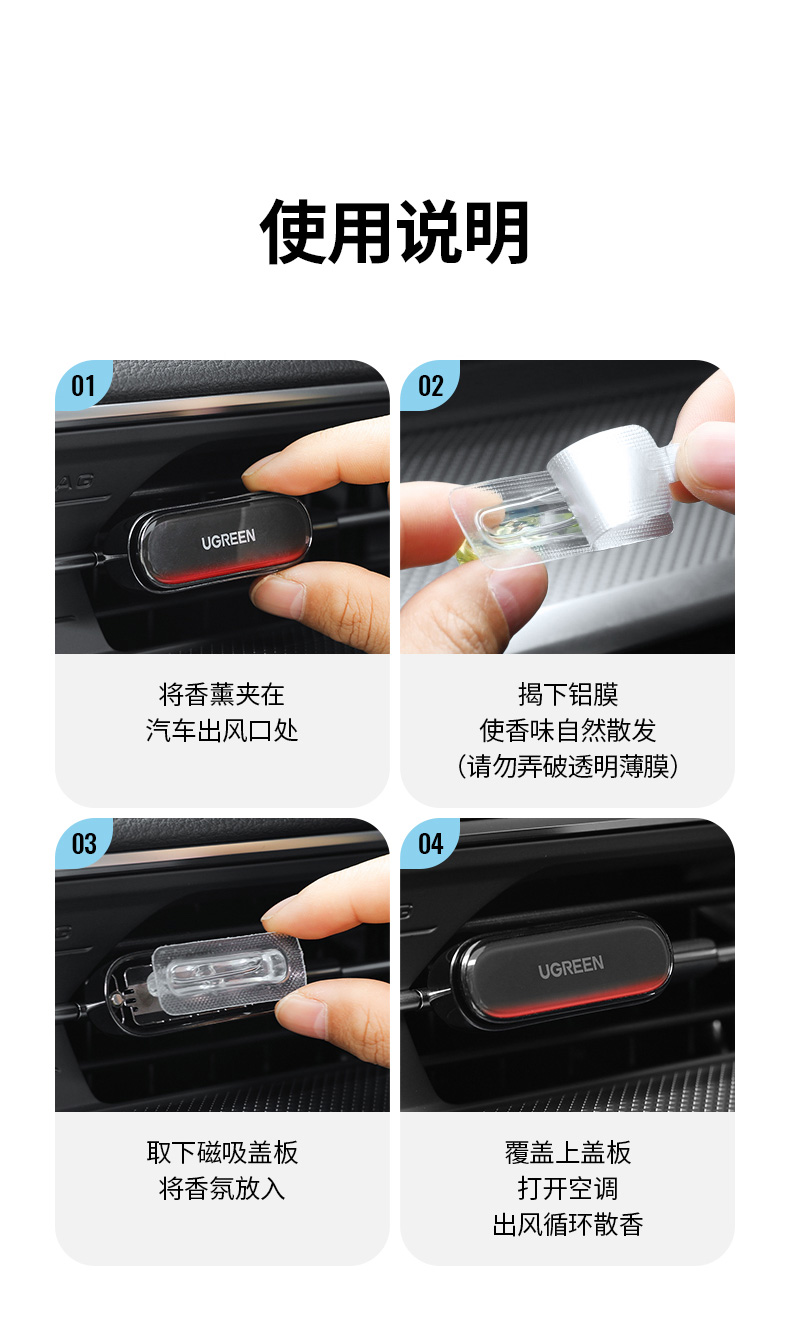 使用说明

01

UGREEN

将香薰夹在
汽车出风口处

02

揭下铝膜
使香味自然散发
(请勿弄破透明薄膜)

03

取下磁吸盖板
将香氛放入

04

UGREEN

覆盖上盖板
打开空调
出风循环散香