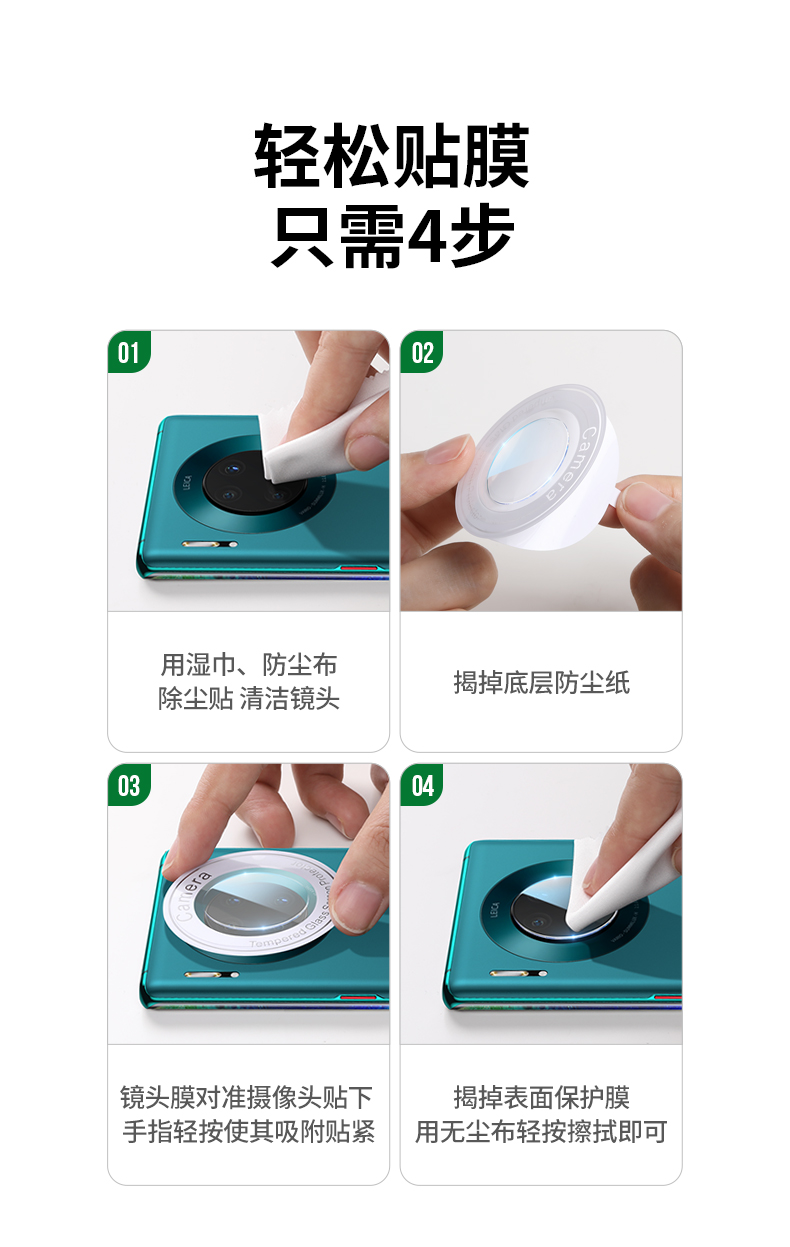 轻松贴膜
只需4步

01

LEICA

用湿巾、防尘布
除尘贴 清洁镜头

02

Camera

揭掉底层防尘纸

03

Camera
Tempered Glass

镜头膜对准摄像头贴下
手指轻按使其吸附贴紧

04

LEICA

揭掉表面保护膜
用无尘布轻按擦拭即可