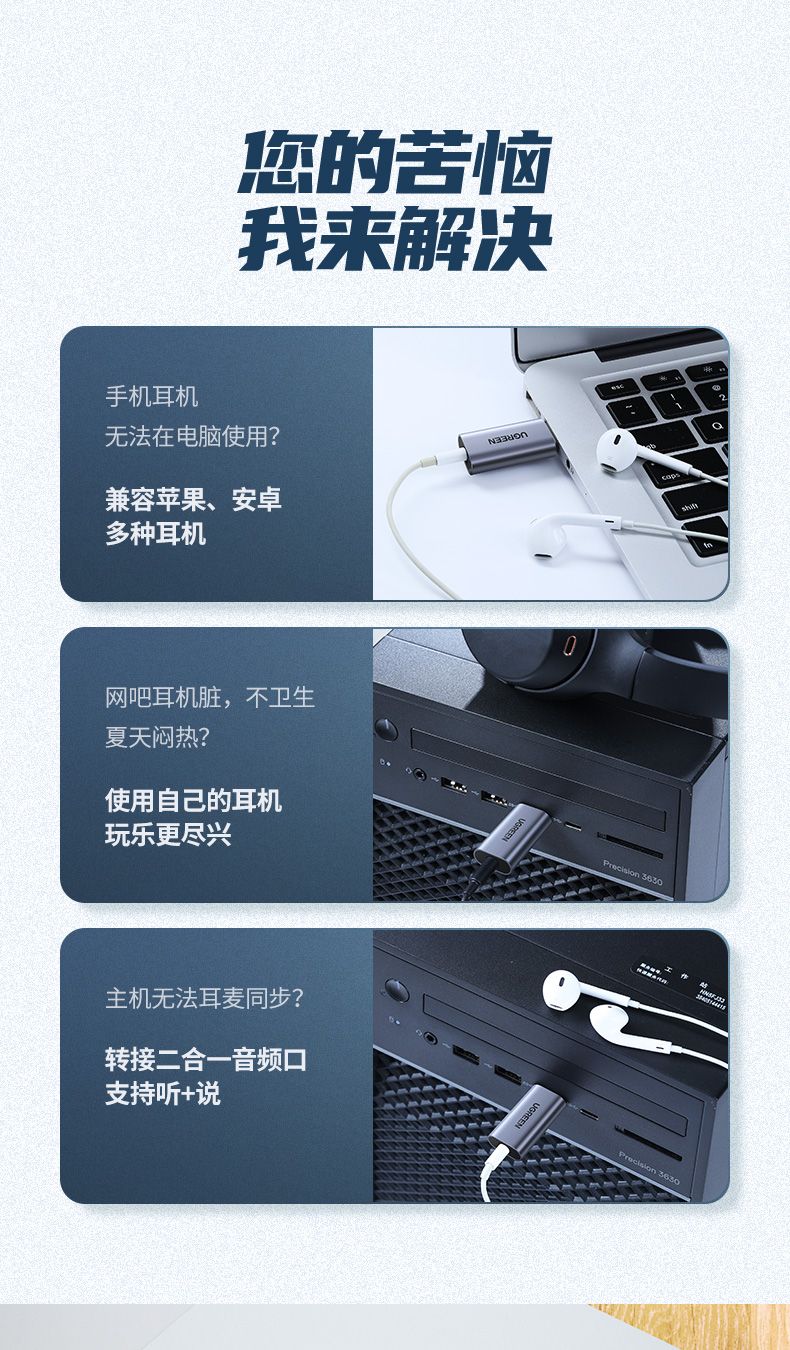 您的苦恼
我来解决

手机耳机
无法在电脑使用?

兼容苹果、安卓
多种耳机

UGREEN

网吧耳机脏，不卫生
夏天闷热?

使用自己的耳机
玩乐更尽兴

UGREEN

Precision 3630

主机无法耳麦同步?

转接二合一音频口
支持听+说

UGREEN

Precision 3630