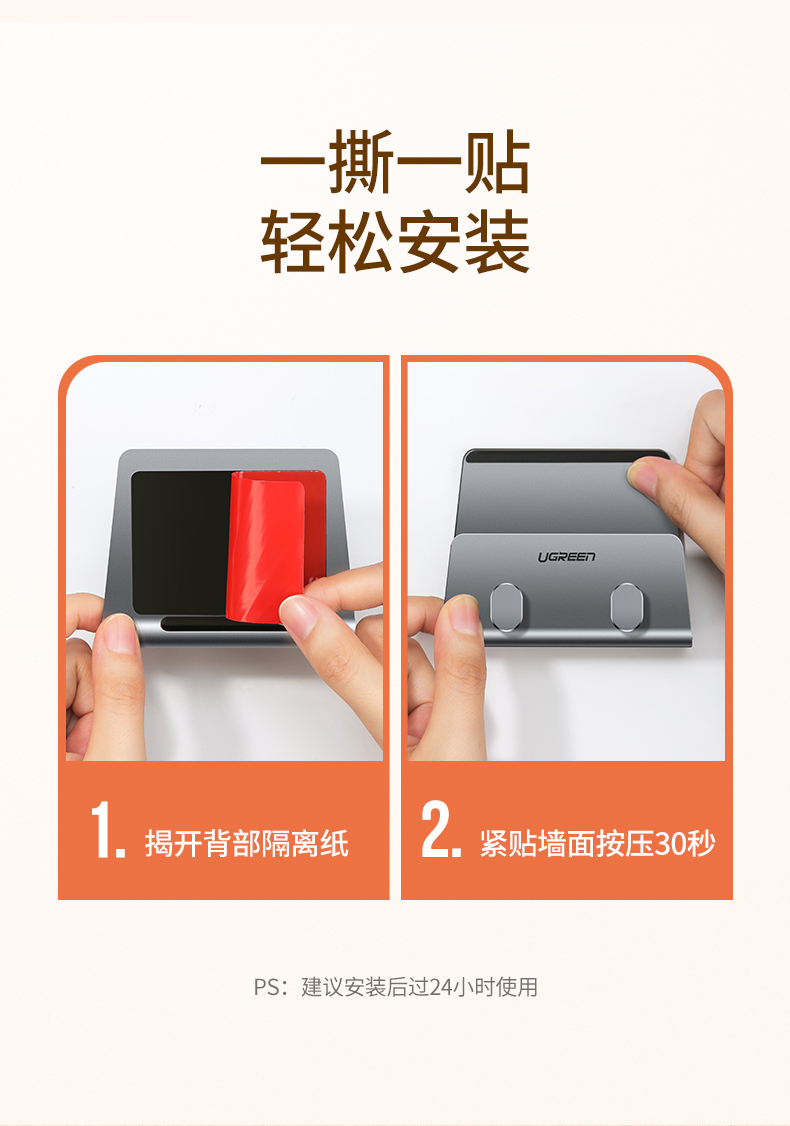 一撕一贴
轻松安装

UGREEN

1. 揭开背部隔离纸

2. 紧贴墙面按压30秒

PS：建议安装后过24小时使用