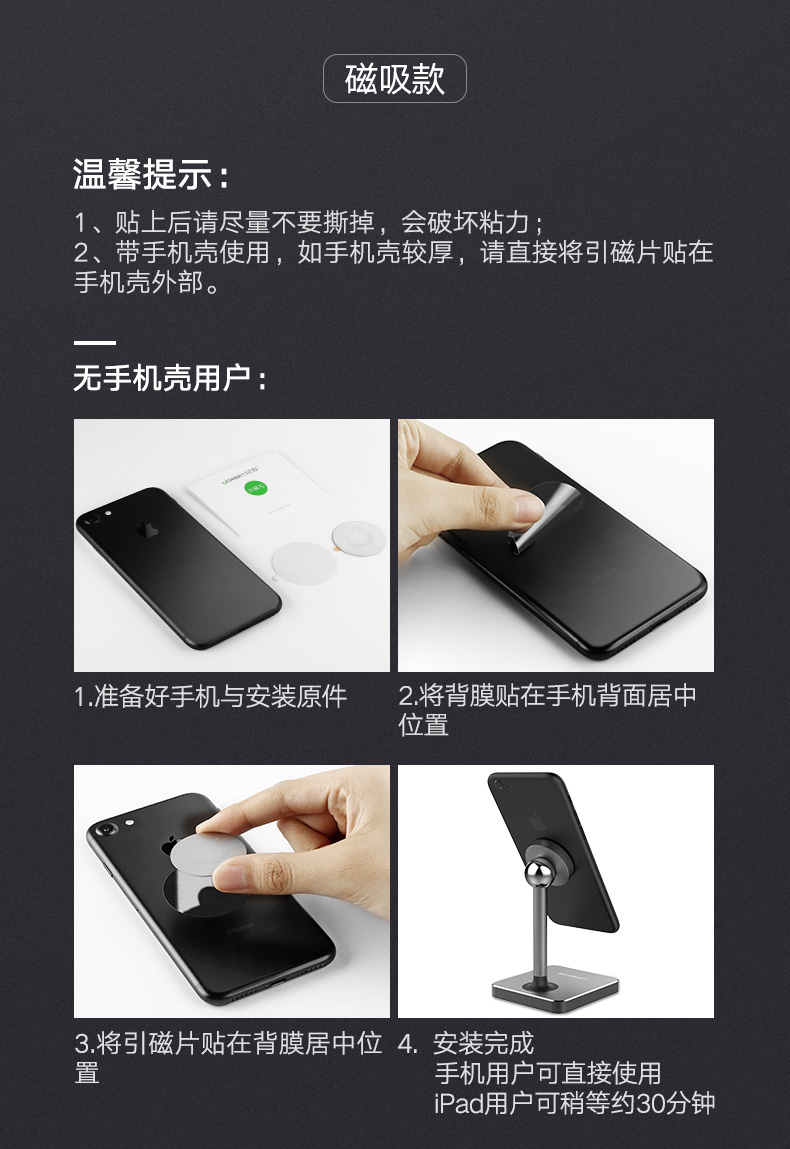 磁吸款

温馨提示：

1、贴上后请尽量不要撕掉，会破坏粘力；
2、带手机壳使用，如手机壳较厚，请直接将引磁片贴在手机壳外部。

无手机壳用户：

1.准备好手机与安装原件

2.将背膜贴在手机背面居中位置

3.将引磁片贴在背膜居中位置

4. 安装完成
手机用户可直接使用
iPad用户可稍等约30分钟