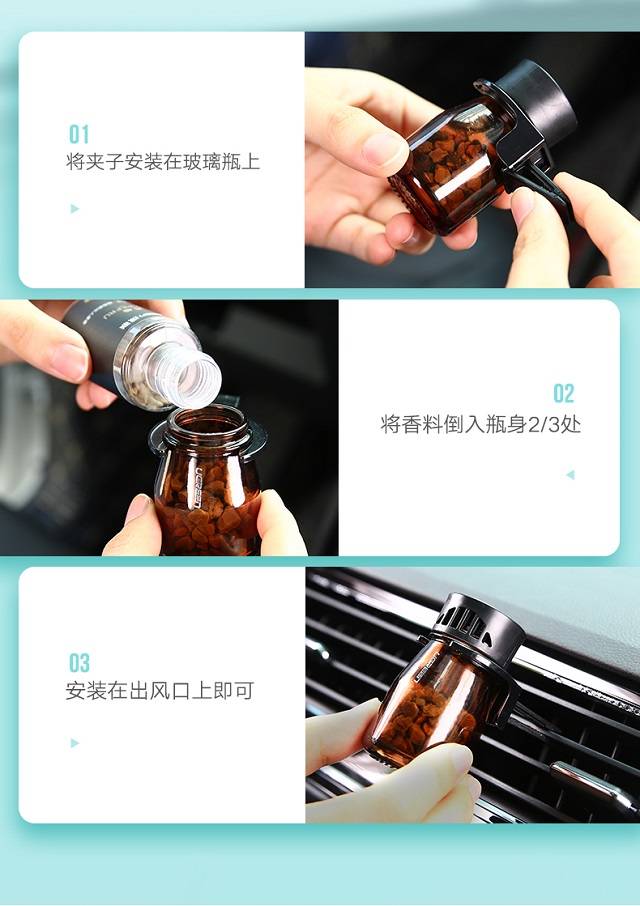 01
将夹子安装在玻璃瓶上

02
将香料倒入瓶身2/3处

03
安装在出风口上即可