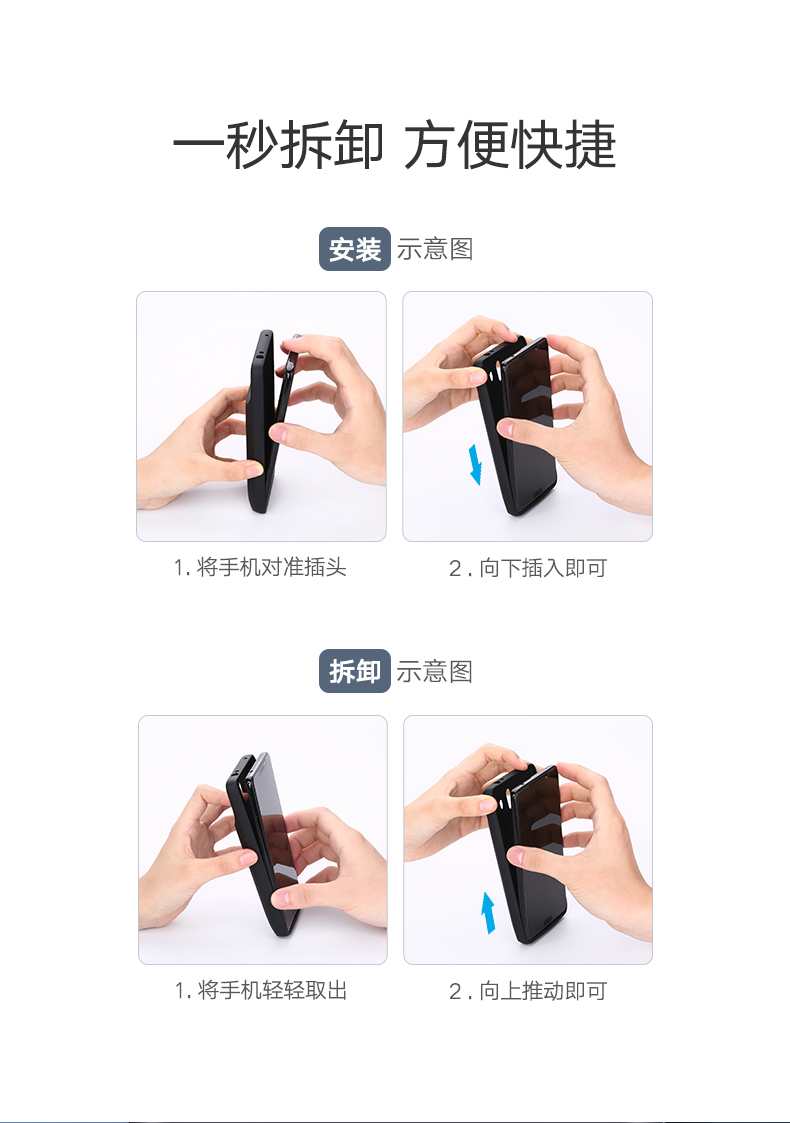 一秒拆卸 方便快捷

安装 示意图

1. 将手机对准插头

2. 向下插入即可

拆卸 示意图

1. 将手机轻轻取出

2. 向上推动即可