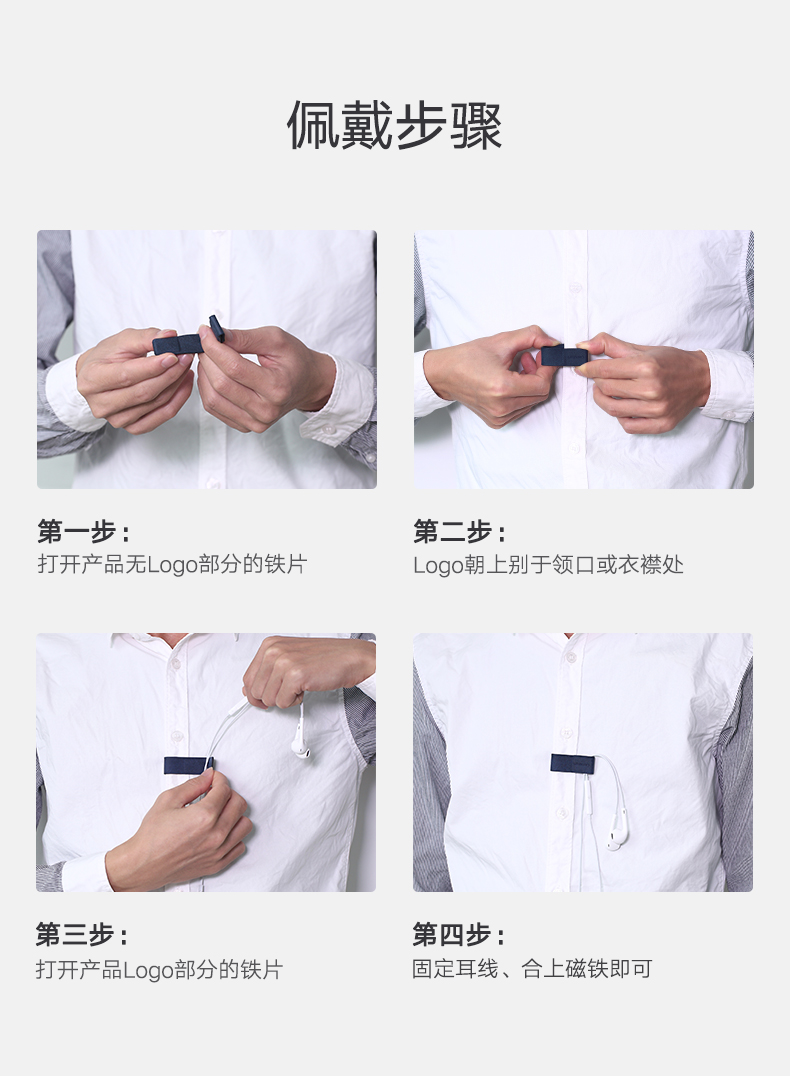 佩戴步骤

第一步：
打开产品无Logo部分的铁片

第二步：
Logo朝上别于领口或衣襟处

第三步：
打开产品Logo部分的铁片

第四步：
固定耳线、合上磁铁即可