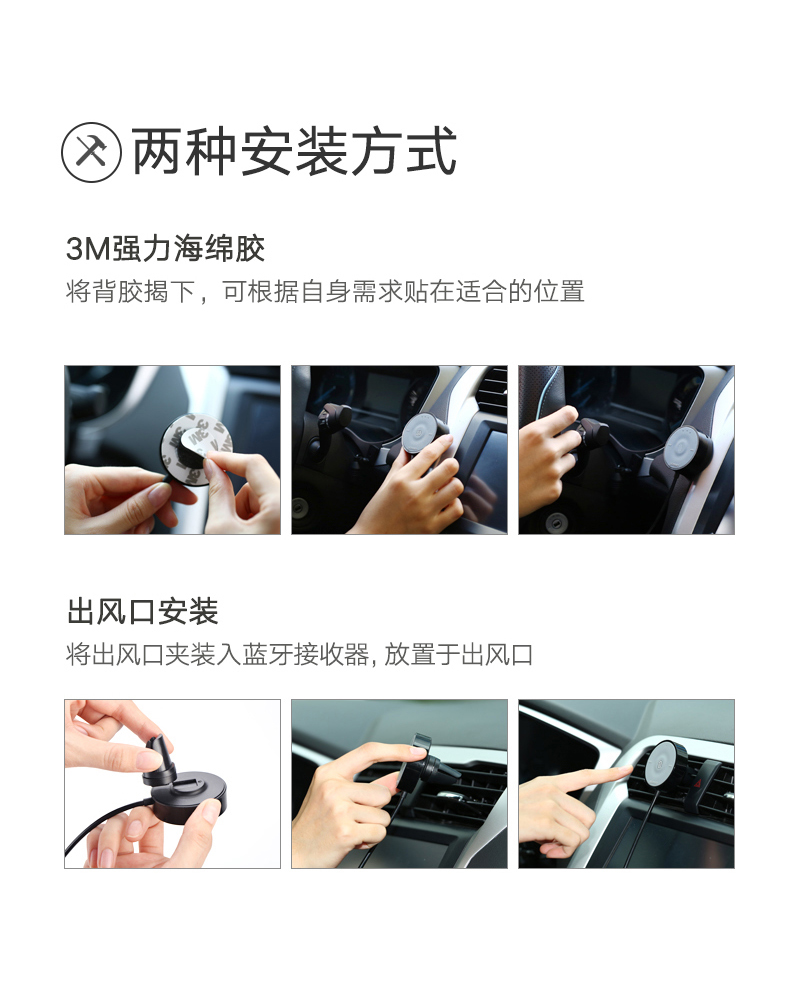 两种安装方式

3M强力海绵胶

将背胶揭下，可根据自身需求贴在适合的位置

出风口安装

将出风口夹装入蓝牙接收器, 放置于出风口