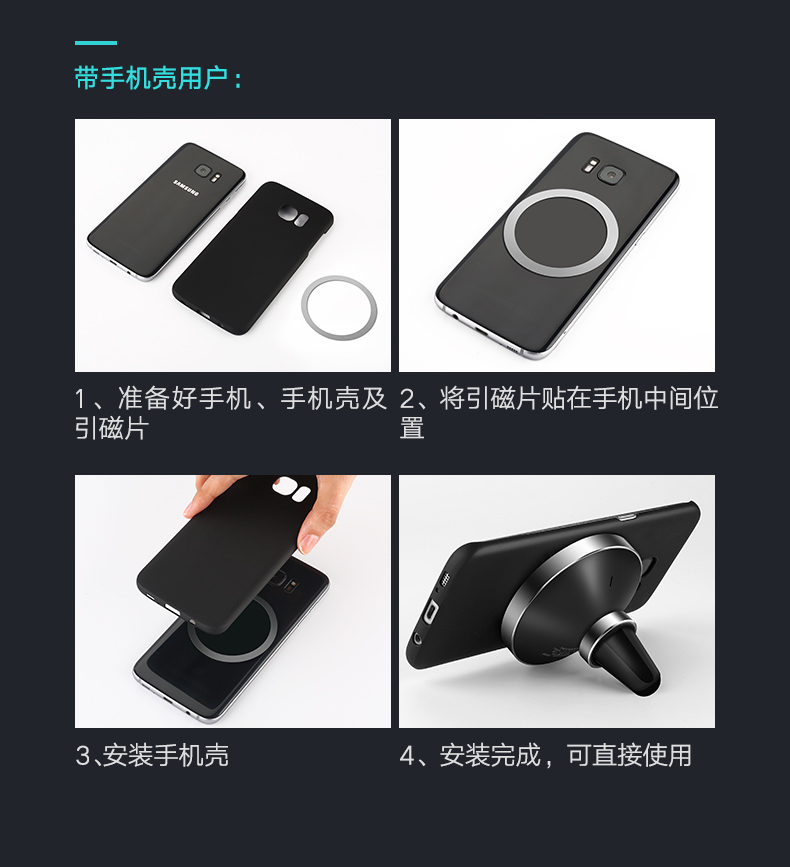 带手机壳用户：

SAMSUNG

1、准备好手机、手机壳及引磁片

2、将引磁片贴在手机中间位置

3、安装手机壳

4、安装完成，可直接使用