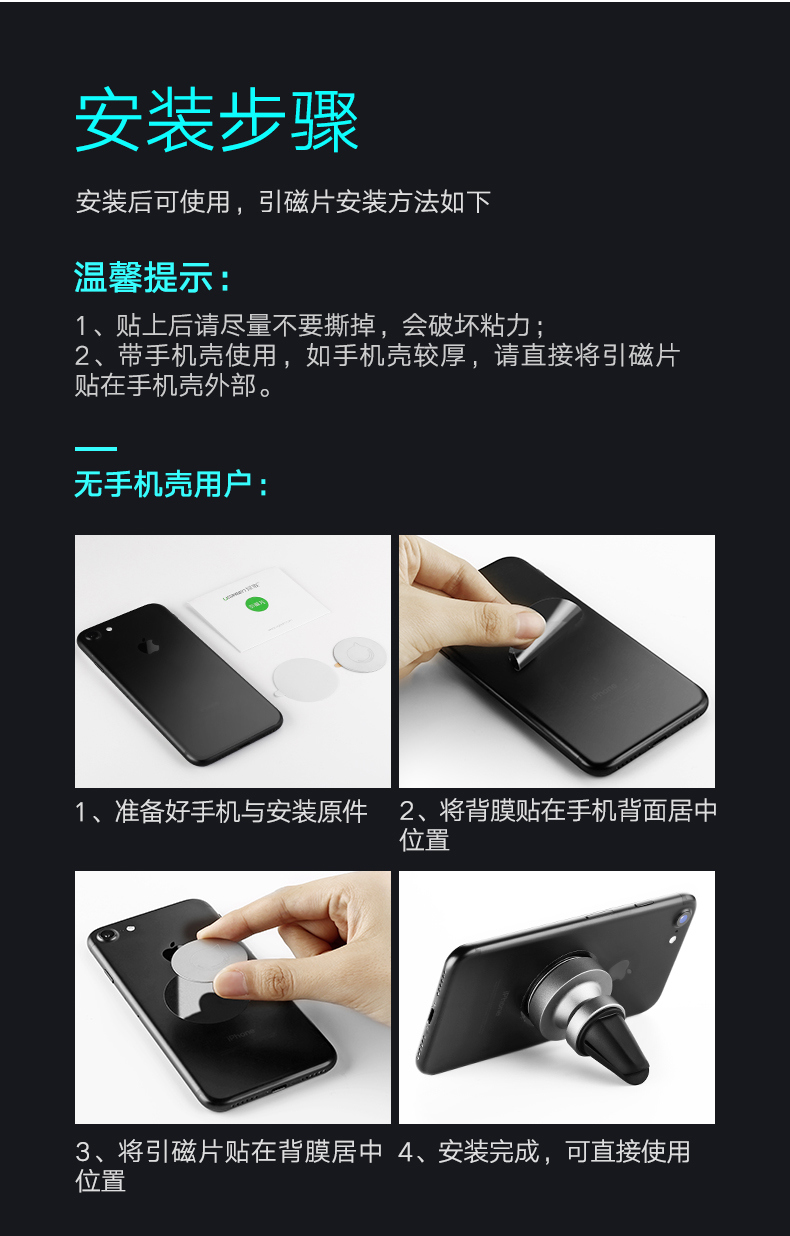 安装步骤

安装后可使用，引磁片安装方法如下

温馨提示：

1、贴上后请尽量不要撕掉，会破坏粘力；
2、带手机壳使用，如手机壳较厚，请直接将引磁片贴在手机壳外部。

无手机壳用户：

1、准备好手机与安装原件

2、将背膜贴在手机背面居中位置

3、将引磁片贴在背膜居中位置

4、安装完成，可直接使用