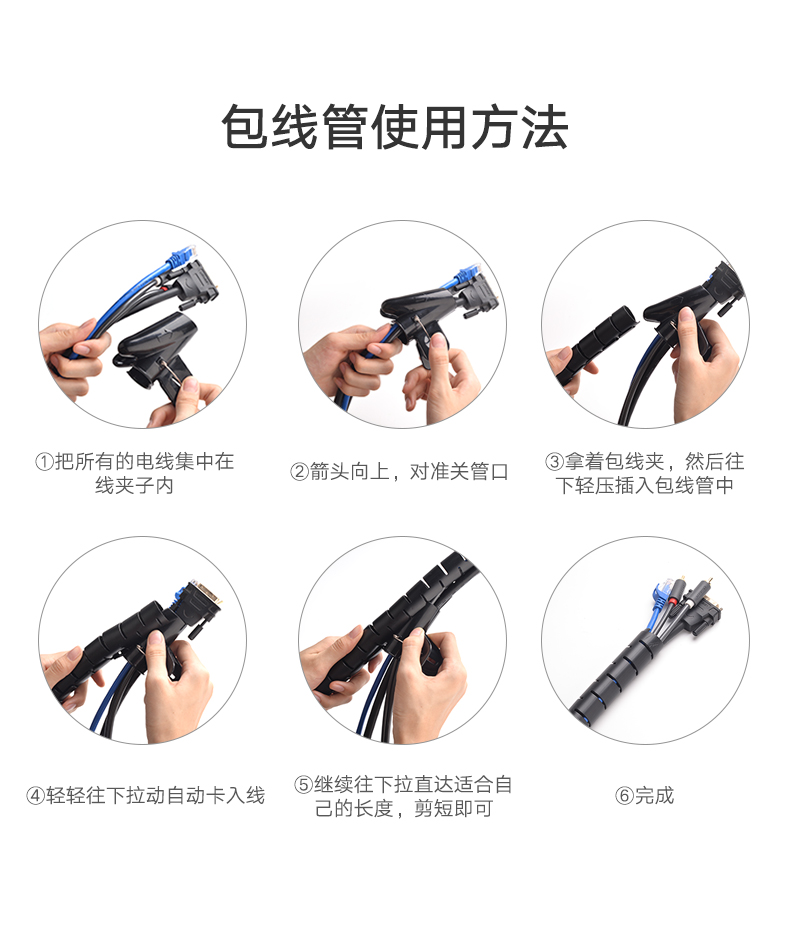 包线管使用方法

①把所有的电线集中在线夹子内

②箭头向上，对准关管口

③拿着包线夹，然后往下轻压插入包线管中

④轻轻往下拉动自动卡入线

⑤继续往下拉直达适合自己的长度，剪短即可

⑥完成