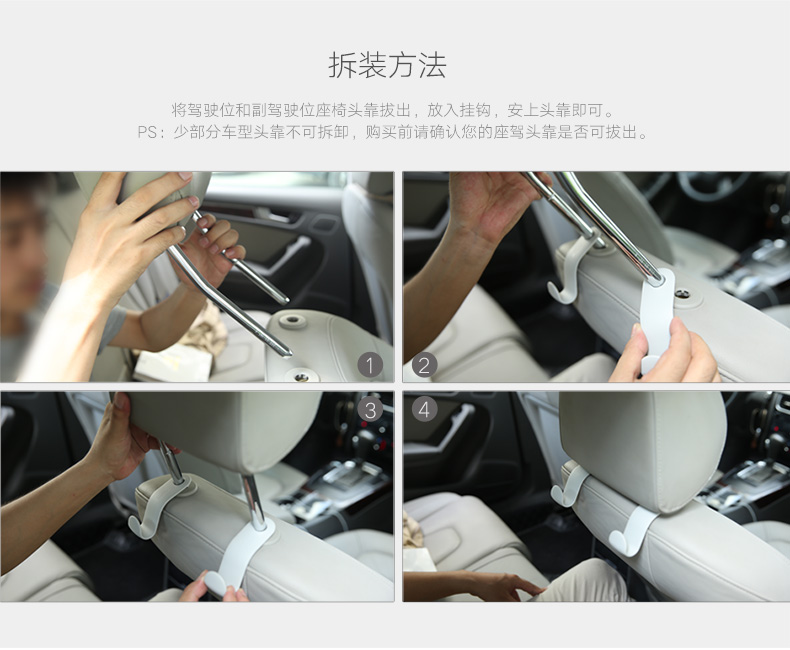 拆装方法

将驾驶位和副驾驶位座椅头靠拔出，放入挂钩，安上头靠即可。
PS：少部分车型头靠不可拆卸，购买前请确认您的座驾头靠是否可拔出。

1

2

3

4