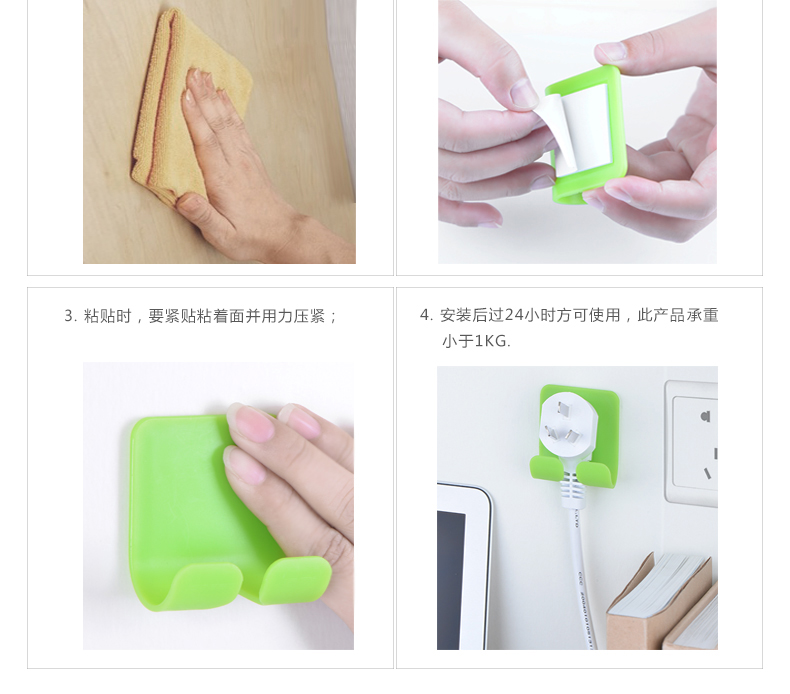 3. 粘贴时，要紧贴粘着面并用力压紧；

4. 安装后过24小时方可使用，此产品承重小于1KG.