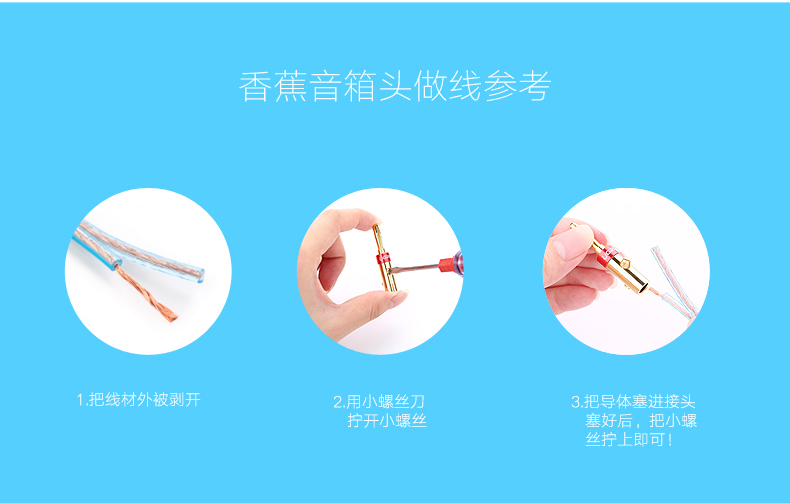 香蕉音箱头做线参考

1.把线材外被剥开

2.用小螺丝刀拧开小螺丝

3.把导体塞进接头塞好后，把小螺丝拧上即可！