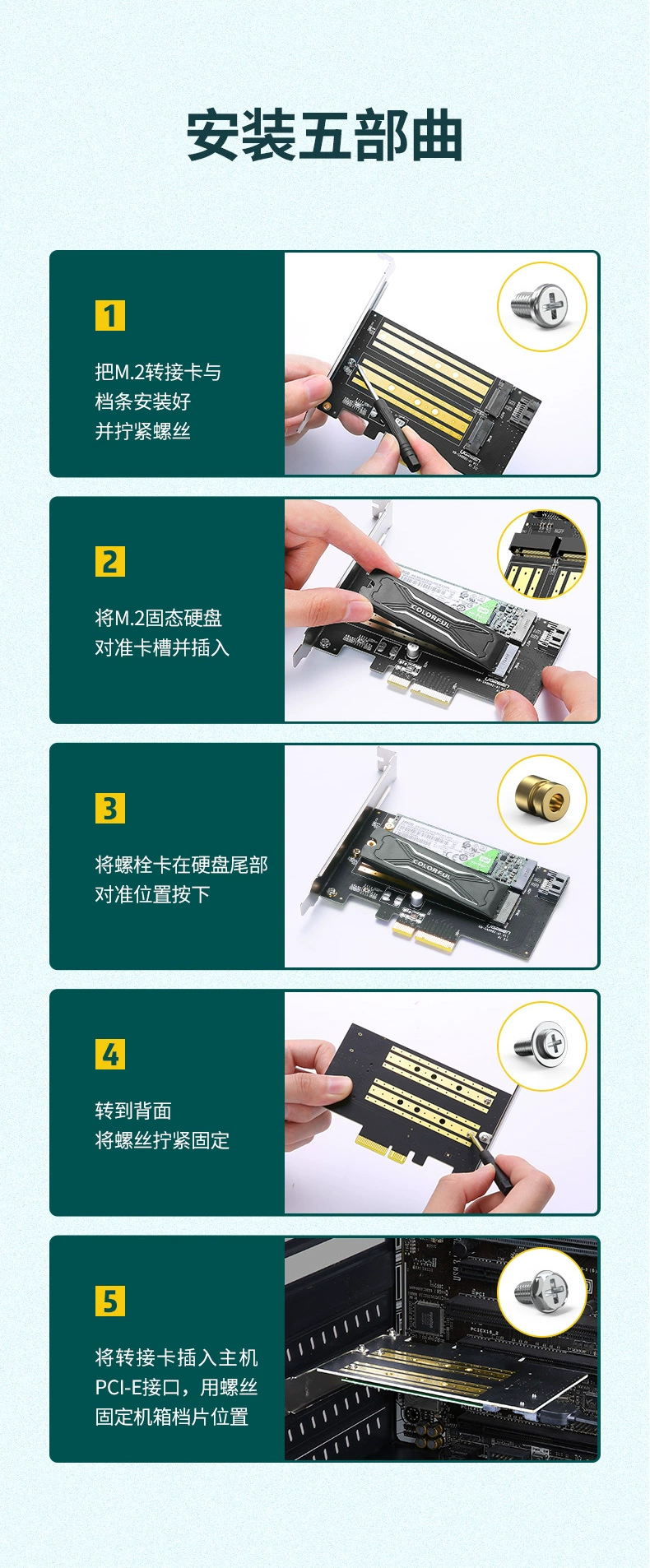 安装五部曲

1

把M.2转接卡与档条安装好并拧紧螺丝

2

将M.2固态硬盘对准卡槽并插入

COLORFUL

3

将螺栓卡在硬盘尾部对准位置按下

COLORFUL

4

转到背面将螺丝拧紧固定

5

将转接卡插入主机PCI-E接口，用螺丝固定机箱档片位置