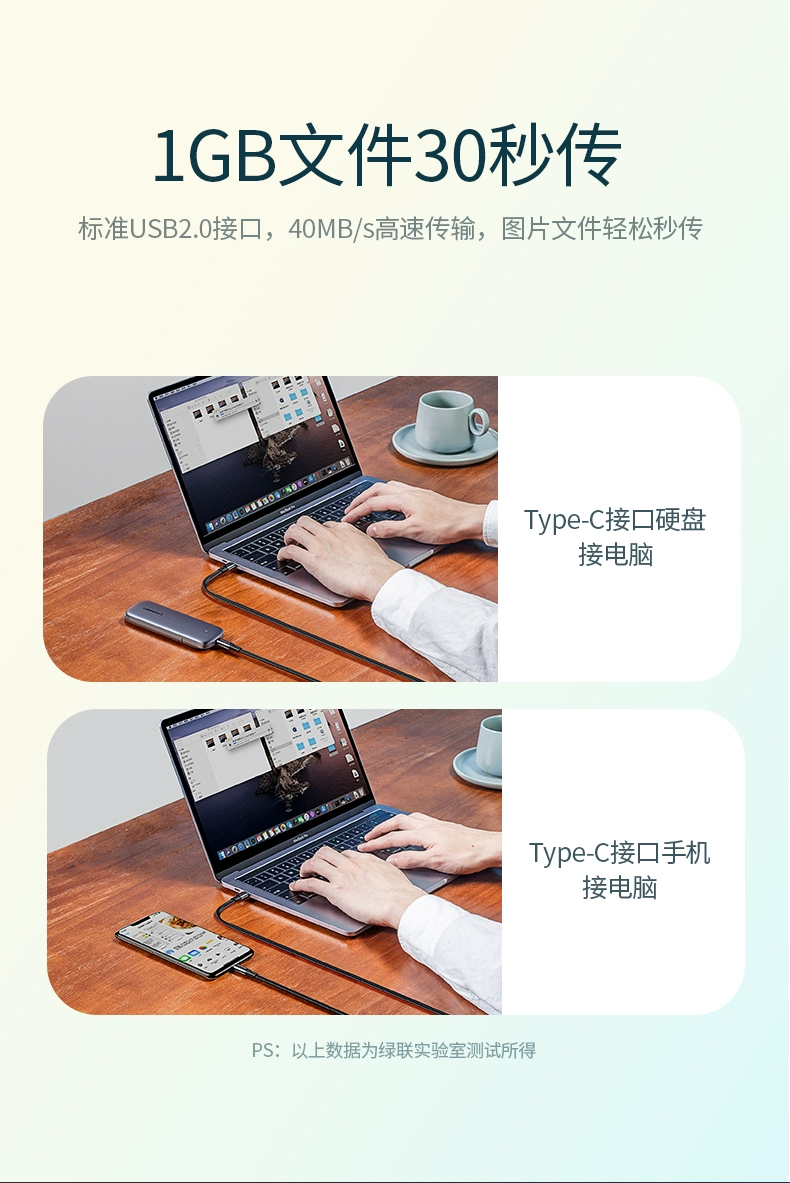 1GB文件30秒传

标准USB2.0接口，40MB/s高速传输，图片文件轻松秒传

Type-C接口硬盘接电脑

Type-C接口手机接电脑

PS：以上数据为绿联实验室测试所得